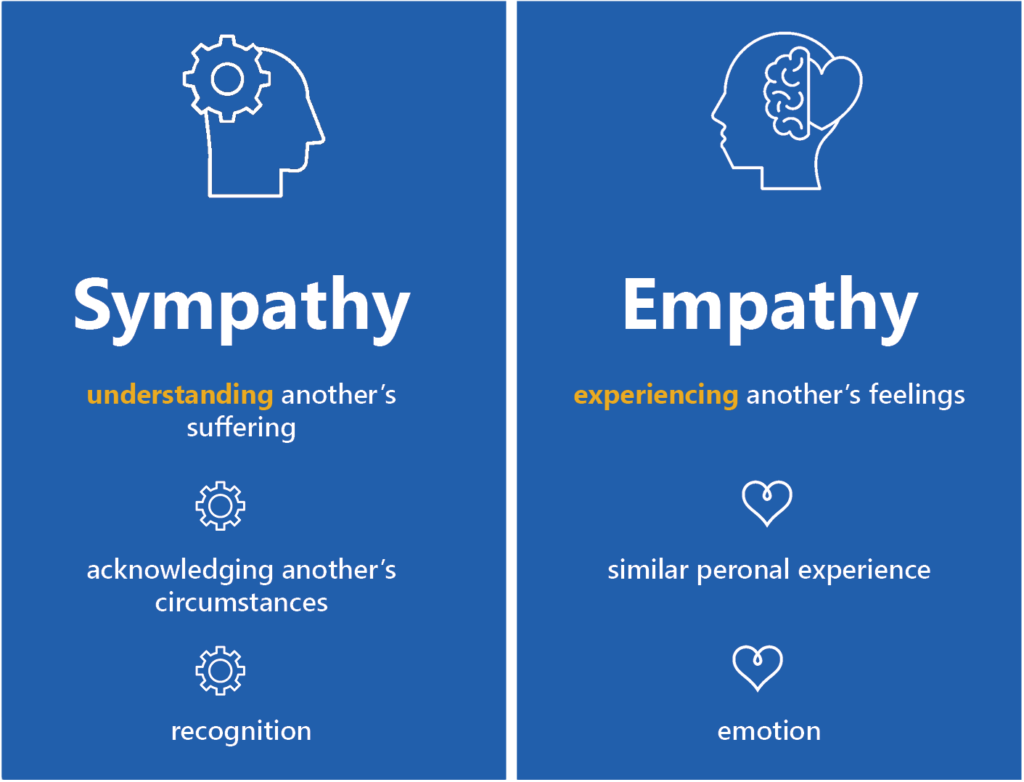 Sympathy

understanding another's suffering

acknowledging another's circumstances

recognition

Empathy

experiencing another's feelings

similar peronal experience

emotion